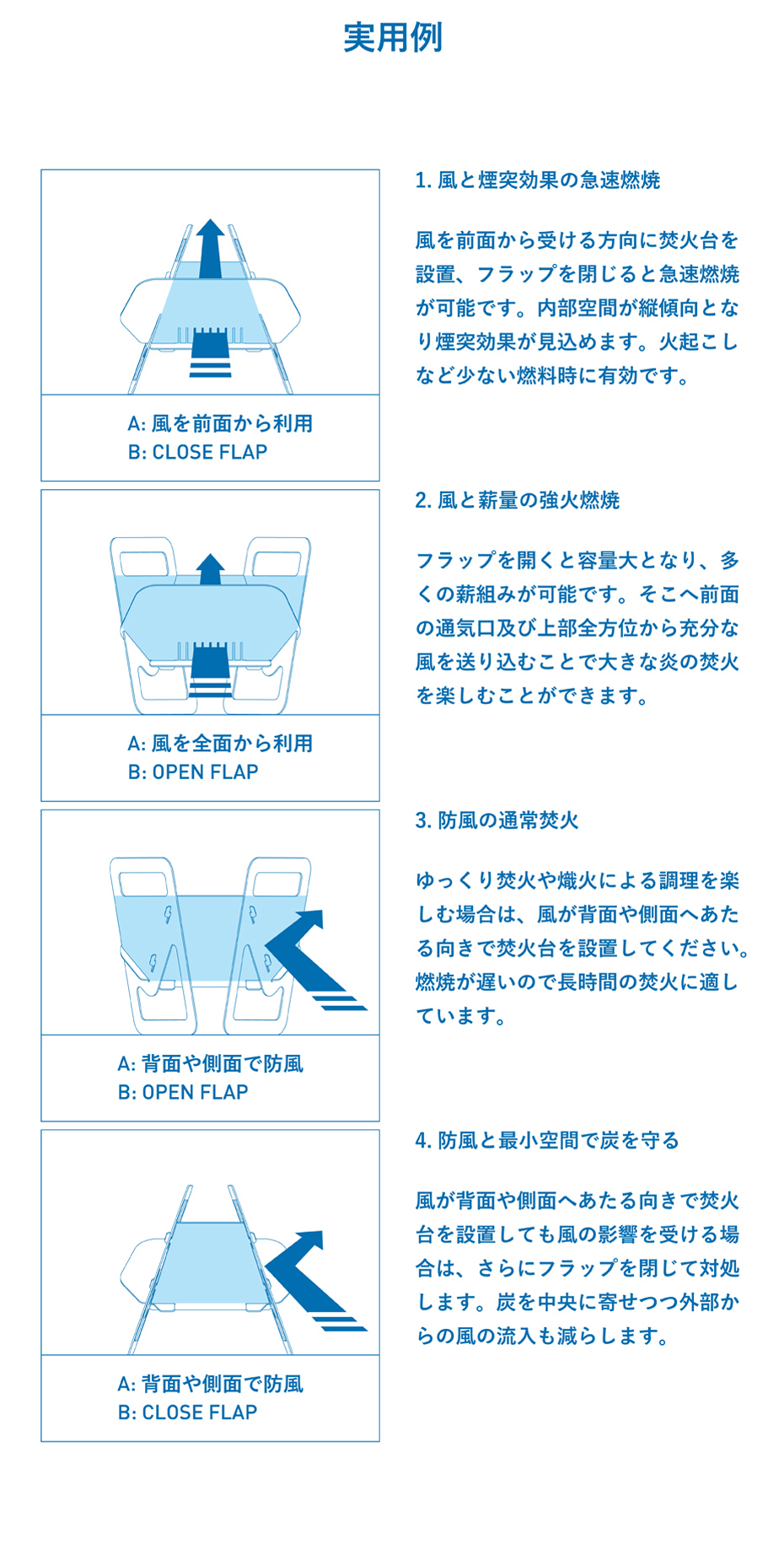 実用例

A: 風を前面から利用
B: CLOSE FLAP

1. 風と煙突効果の急速燃焼

風を前面から受ける方向に焚火台を設置、フラップを閉じると急速燃焼が可能です。内部空間が縦傾向となり煙突効果が見込めます。火起こしなど少ない燃料時に有効です。

A: 風を全面から利用
B: OPEN FLAP

2. 風と薪量の強火燃焼

フラップを開くと容量大となり、多くの薪組みが可能です。そこへ前面の通気口及び上部全方位から充分な風を送り込むことで大きな炎の焚火を楽しむことができます。

A: 背面や側面で防風
B: OPEN FLAP

3. 防風の通常焚火

ゆっくり焚火や熾火による調理を楽しむ場合は、風が背面や側面へあたる向きで焚火台を設置してください。燃焼が遅いので長時間の焚火に適しています。

A: 背面や側面で防風
B: CLOSE FLAP

4. 防風と最小空間で炭を守る

風が背面や側面へあたる向きで焚火台を設置しても風の影響を受ける場合は、さらにフラップを閉じて対処します。炭を中央に寄せつつ外部からの風の流入も減らします。